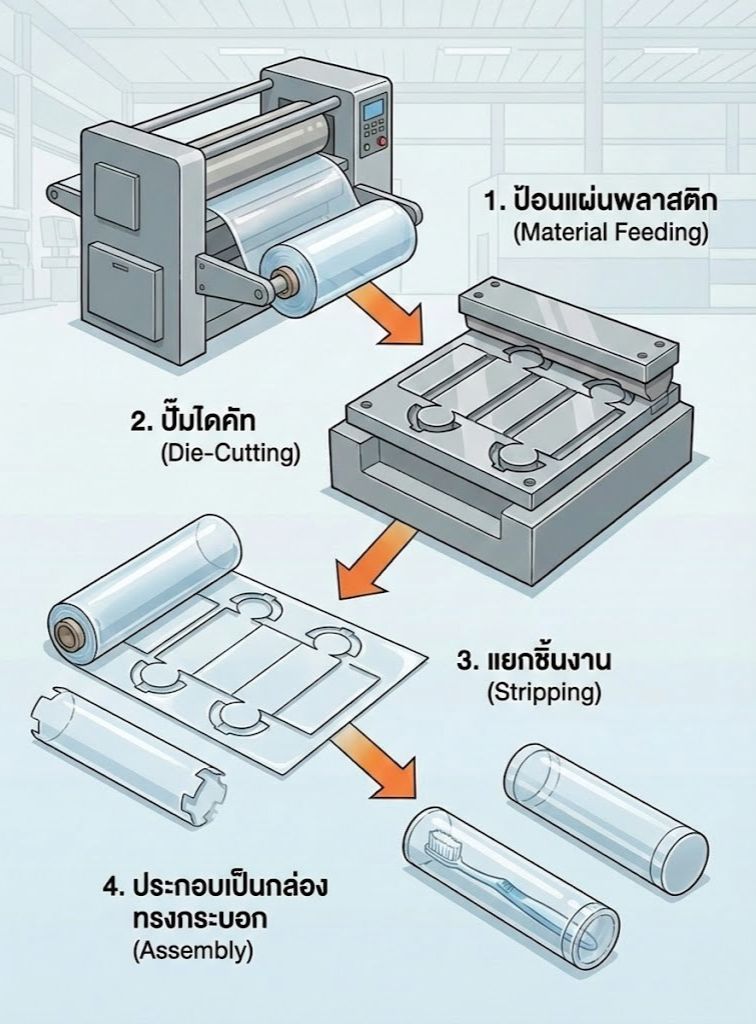 1. ป้อนแผ่นพลาสติก
(Material Feeding)

2. ปั๊มไดคัท
(Die-Cutting)

3. แยกชิ้นงาน
(Stripping)

4. ประกอบเป็นกล่องทรงกระบอก
(Assembly)